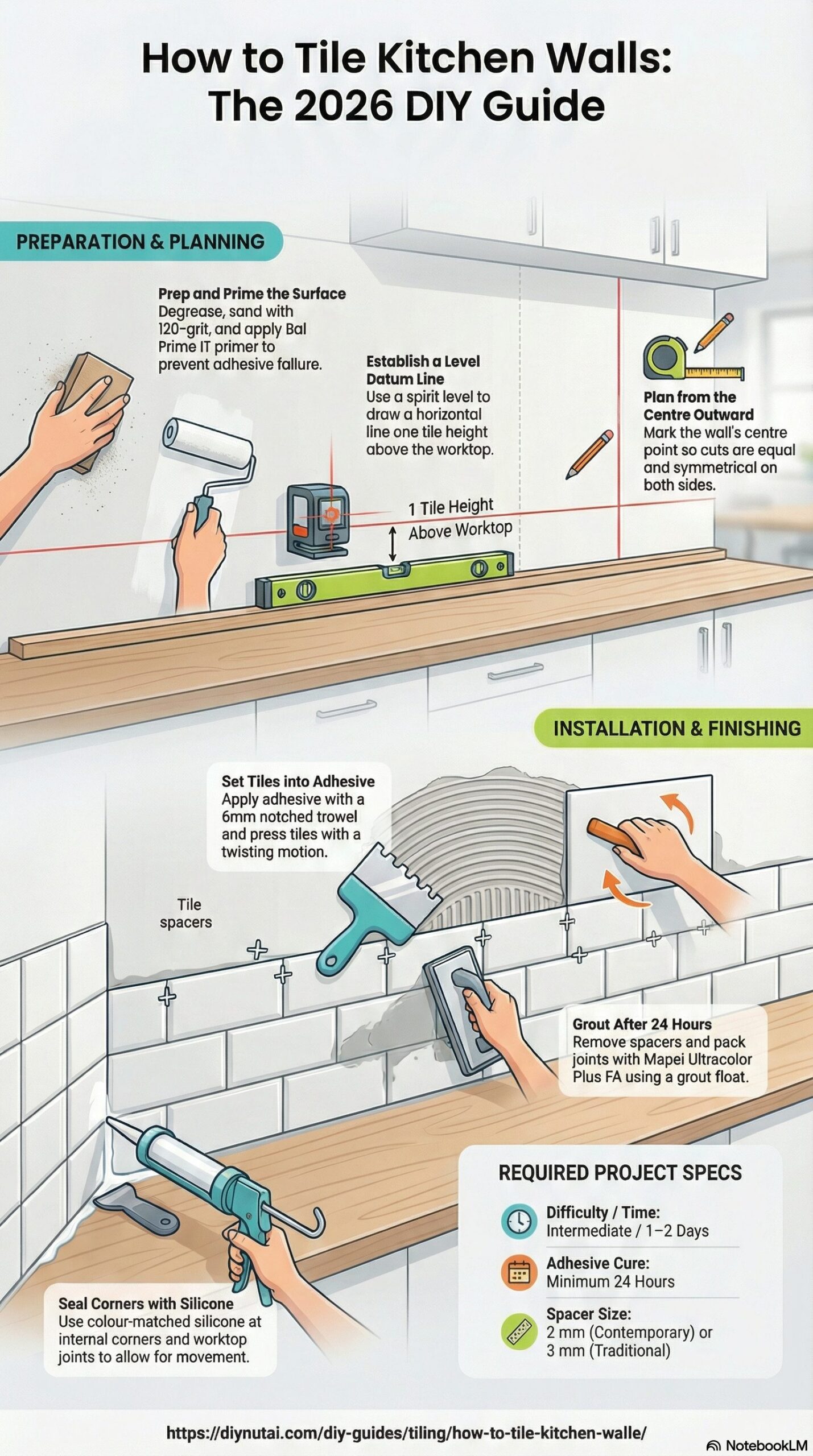 How to Tile Kitchen Walls: The 2026 DIY Guide

PREPARATION & PLANNING

Prep and Prime the Surface
Degrease, sand with 120-grit, and apply Bal Prime IT primer to prevent adhesive failure.

Establish a Level Datum Line
Use a spirit level to draw a horizontal line one tile height above the worktop.

Plan from the Centre Outward
Mark the wall's centre point so cuts are equal and symmetrical on both sides.

1 Tile Height
Above Worktop

INSTALLATION & FINISHING

Set Tiles into Adhesive
Apply adhesive with a 6mm notched trowel and press tiles with a twisting motion.

Tile spacers

Grout After 24 Hours
Remove spacers and pack joints with Mapei Ultracolor Plus FA using a grout float.

Seal Corners with Silicone
Use colour-matched silicone at internal corners and worktop joints to allow for movement.

REQUIRED PROJECT SPECS

Difficulty / Time:
Intermediate / 1–2 Days

Adhesive Cure:
Minimum 24 Hours

Spacer Size:
2 mm (Contemporary) or 3 mm (Traditional)

https://diynutai.com/diy-guides/tiling/how-to-tile-kitchen-walle/

NotebookLM